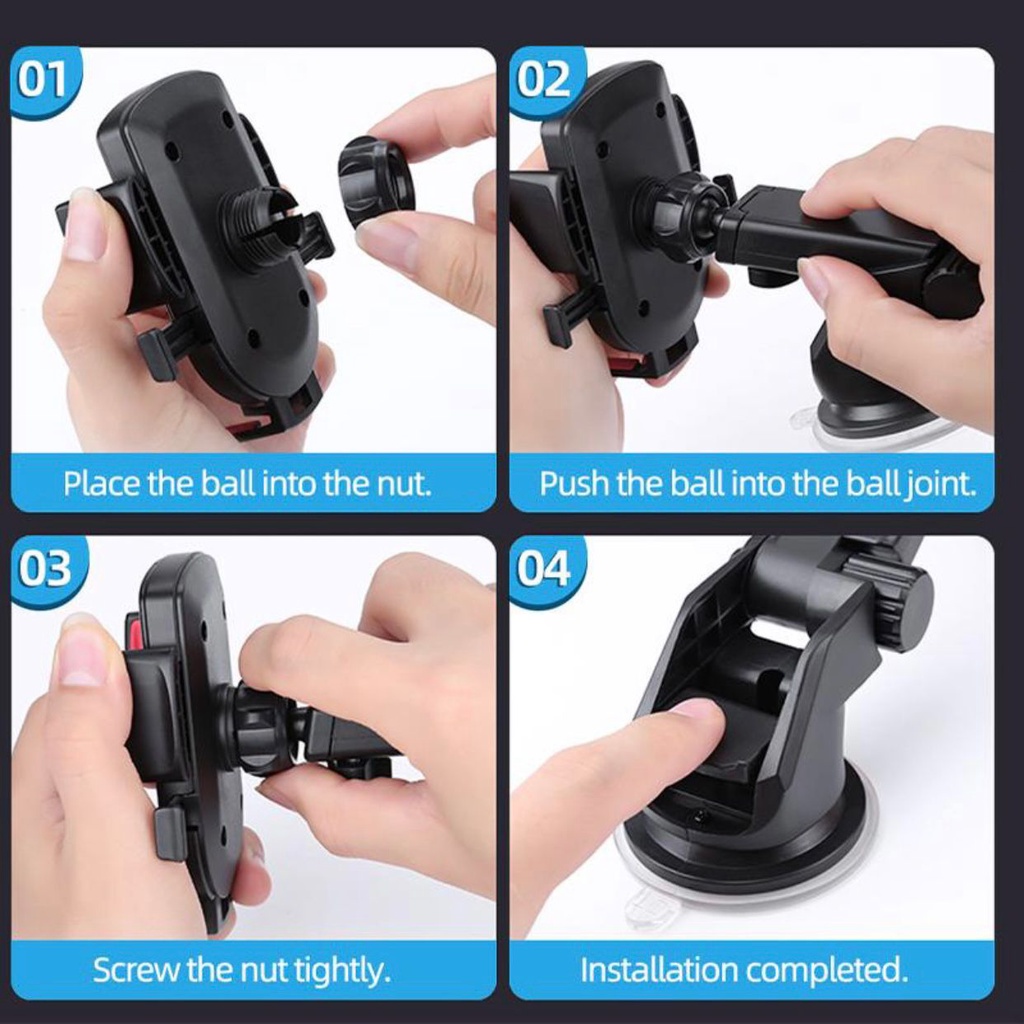 01

Place the ball into the nut.

02

Push the ball into the ball joint.

03

Screw the nut tightly.

04

Installation completed.