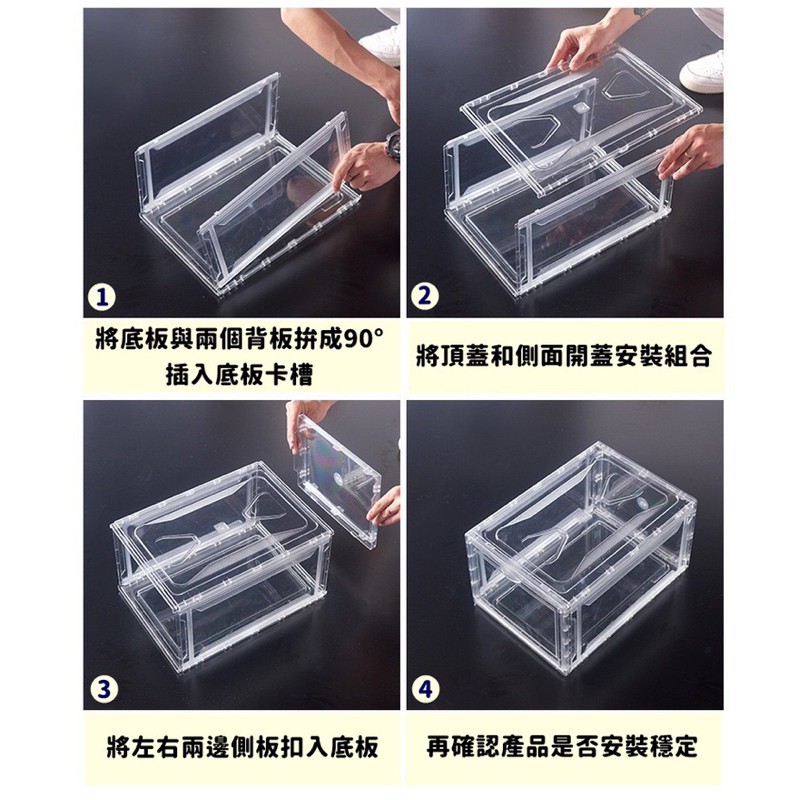 1

將底板與兩個背板拼成90°
插入底板卡槽

2

將頂蓋和側面開蓋安裝組合

3

將左右兩邊側板扣入底板

4

再確認產品是否安裝穩定